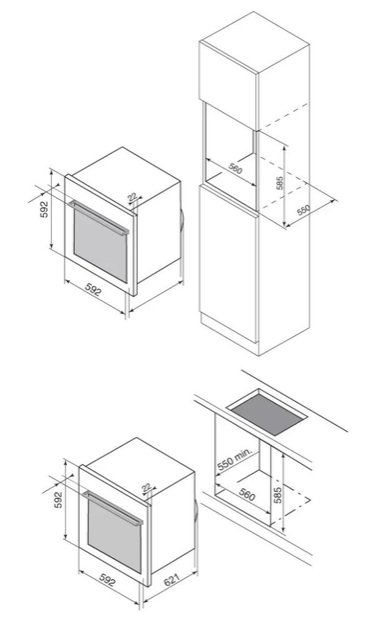 592
22
592
560
585
550
550 min.
560
585
592
22
592
621