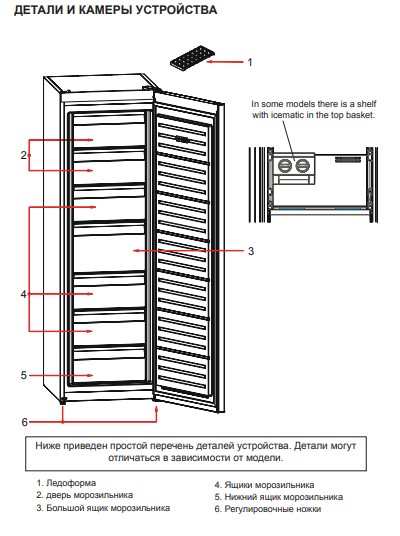 ДЕТАЛИ И КАМЕРЫ УСТРОЙСТВА

1

In some models there is a shelf with icematic in the top basket.

2

3

4

5

6

Ниже приведен простой перечень деталей устройства. Детали могут отличаться в зависимости от модели.

1. Ледоформа
2. дверь морозильника
3. Большой ящик морозильника

4. Ящики морозильника
5. Нижний ящик морозильника
6. Регулировочные ножки