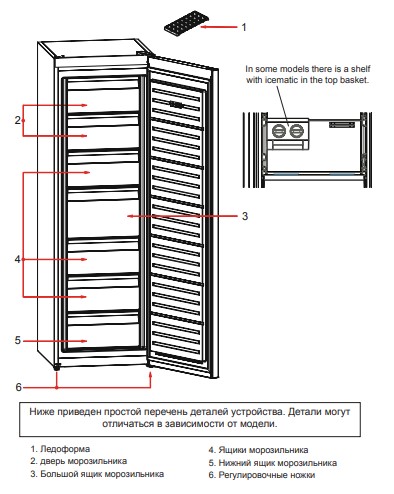 1

In some models there is a shelf with icematic in the top basket.

2

3

4

5

6

Ниже приведен простой перечень деталей устройства. Детали могут отличаться в зависимости от модели.

1. Ледоформа
2. дверь морозильника
3. Большой ящик морозильника

4. Ящики морозильника
5. Нижний ящик морозильника
6. Регулировочные ножки