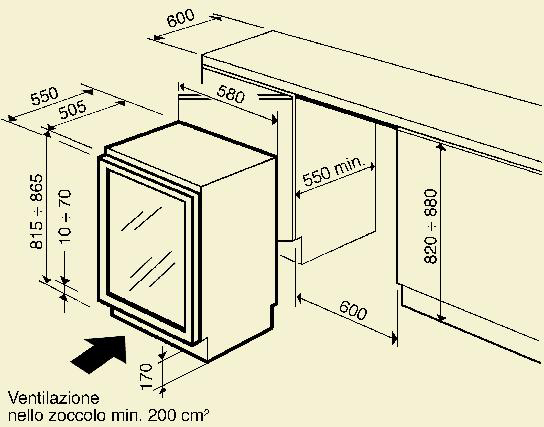 600

550

505

580

815 ÷ 865

10 ÷ 70

550 min.

820 ÷ 880

600

170

Ventilazione
nello zoccolo min. 200 cm²