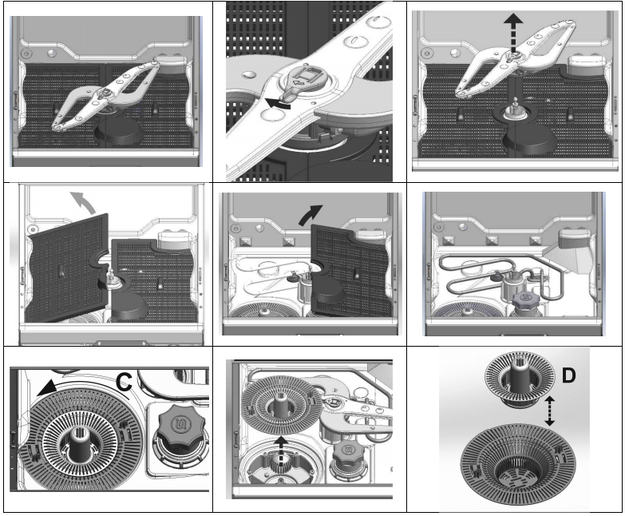 C

D