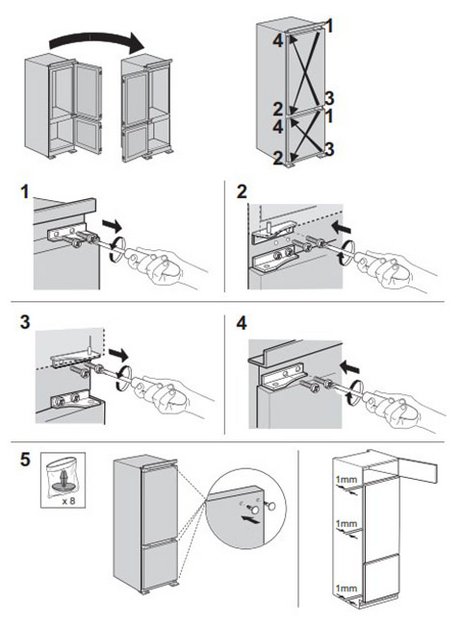 1
4
3
2
1
4
3
2

1

2

3

4

5

x 8

1mm
1mm
1mm